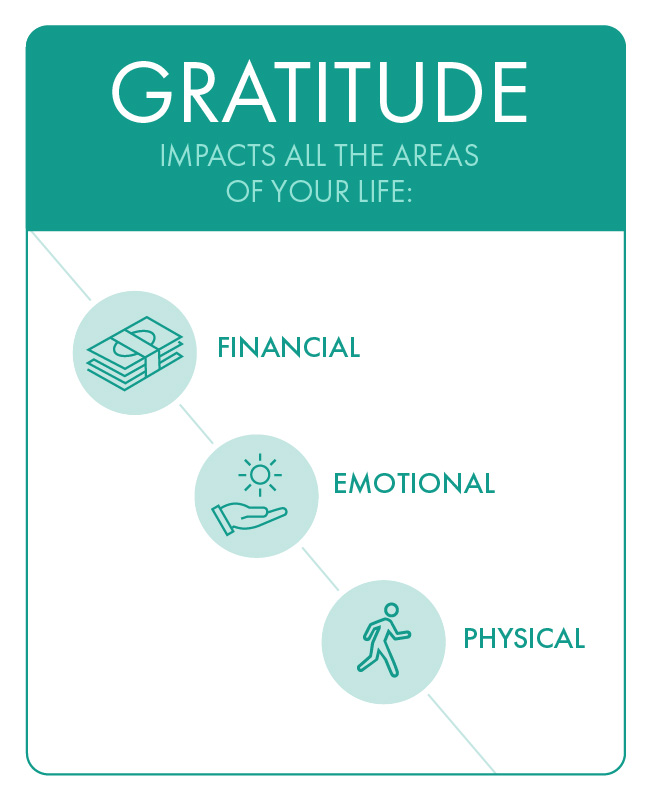 GRATITUDE

IMPACTS ALL THE AREAS OF YOUR LIFE:

FINANCIAL

EMOTIONAL

PHYSICAL